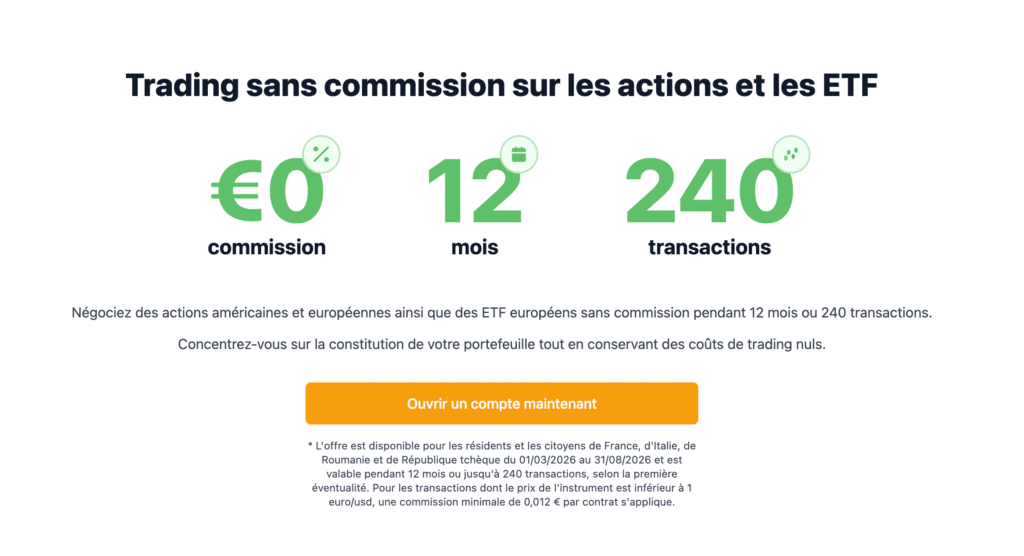 Trading sans commission sur les actions et les ETF

€0
commission

12
mois

240
transactions

Négociez des actions américaines et européennes ainsi que des ETF européens sans commission pendant 12 mois ou 240 transactions.

Concentrez-vous sur la constitution de votre portefeuille tout en conservant des coûts de trading nuls.

Ouvrir un compte maintenant

* L'offre est disponible pour les résidents et les citoyens de France, d'Italie, de Roumanie et de République tchèque du 01/03/2026 au 31/08/2026 et est valable pendant 12 mois ou jusqu'à 240 transactions, selon la première éventualité. Pour les transactions dont le prix de l'instrument est inférieur à 1 euro/usd, une commission minimale de 0,012 € par contrat s'applique.